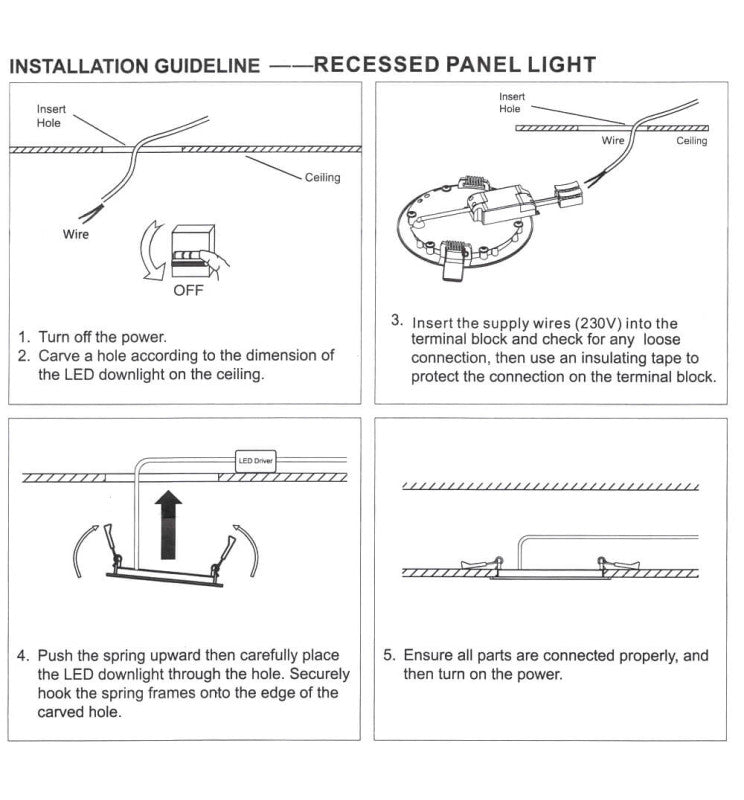 INSTALLATION GUIDELINE ——RECESSED PANEL LIGHT

Insert Hole

Ceiling

Wire

OFF

1. Turn off the power.
2. Carve a hole according to the dimension of the LED downlight on the ceiling.

Insert Hole

Wire

Ceiling

3. Insert the supply wires (230V) into the terminal block and check for any loose connection, then use an insulating tape to protect the connection on the terminal block.

LED Driver

4. Push the spring upward then carefully place the LED downlight through the hole. Securely hook the spring frames onto the edge of the carved hole.

5. Ensure all parts are connected properly, and then turn on the power.