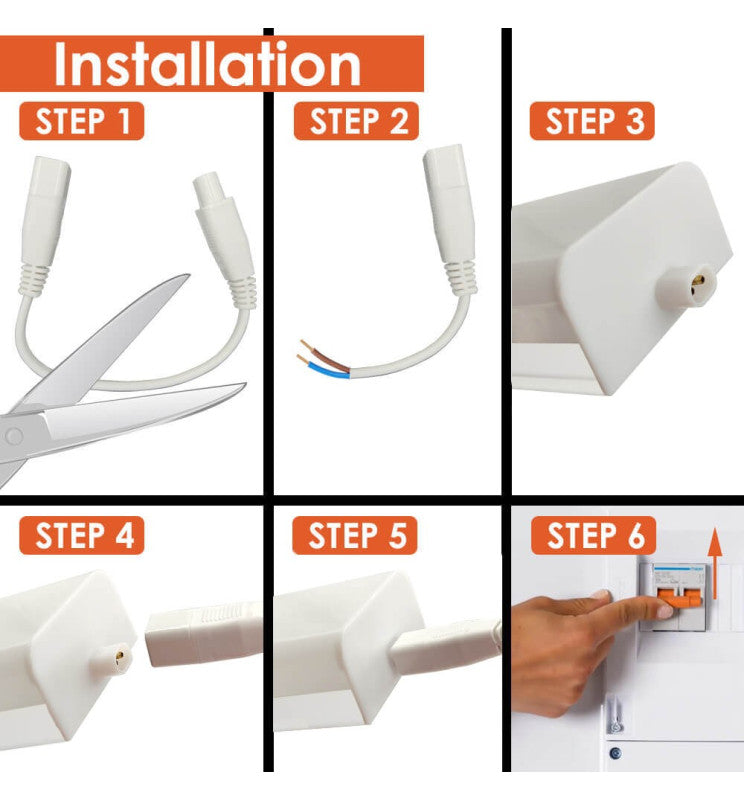 Installation

STEP 1

STEP 2

STEP 3

STEP 4

STEP 5

STEP 6