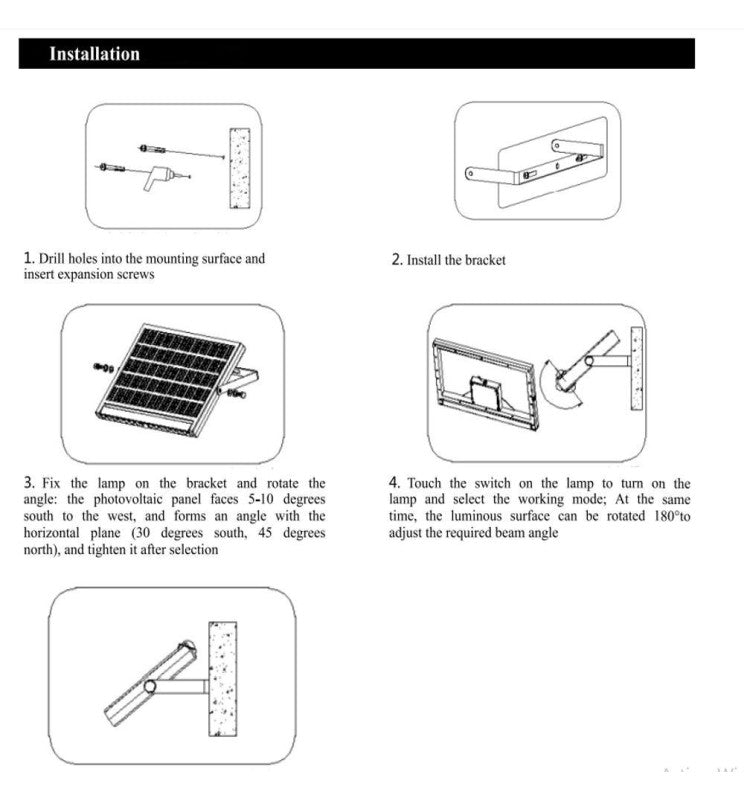 Installation

1. Drill holes into the mounting surface and insert expansion screws

2. Install the bracket

3. Fix the lamp on the bracket and rotate the angle: the photovoltaic panel faces 5-10 degrees south to the west, and forms an angle with the horizontal plane (30 degrees south, 45 degrees north), and tighten it after selection

4. Touch the switch on the lamp to turn on the lamp and select the working mode; At the same time, the luminous surface can be rotated 180°to adjust the required beam angle