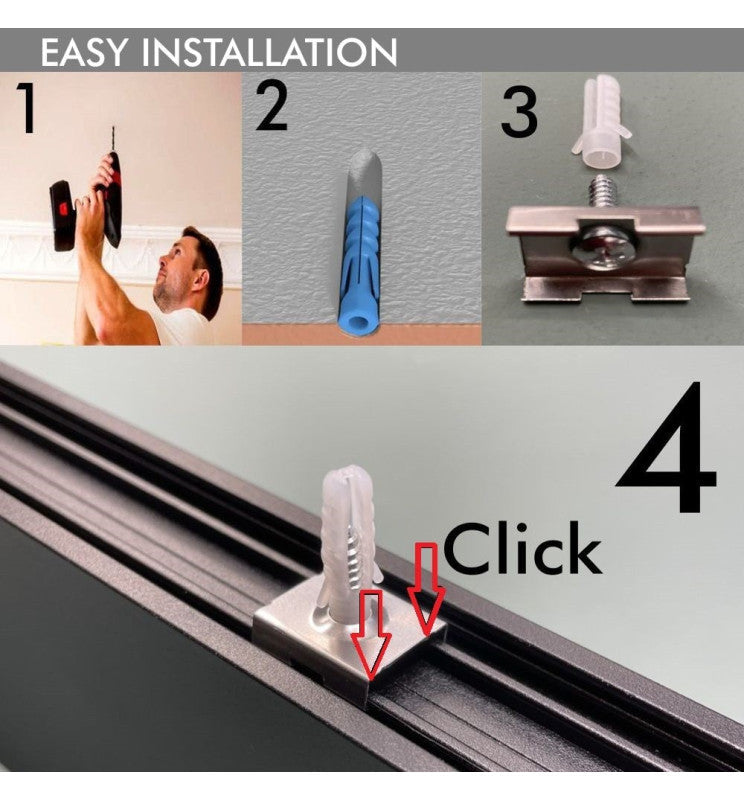 EASY INSTALLATION

1

2

3

4

Click