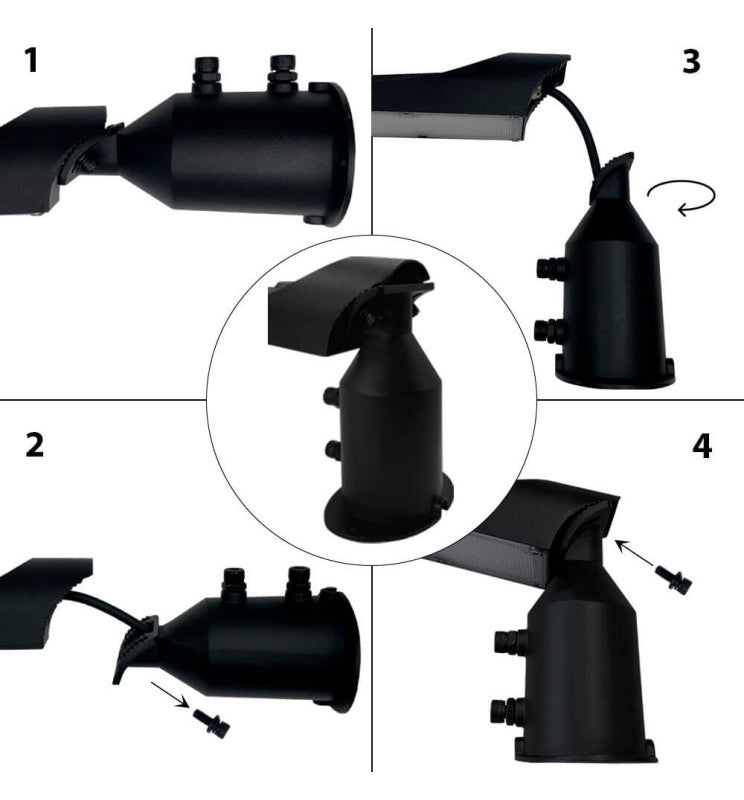 1

3

2

4