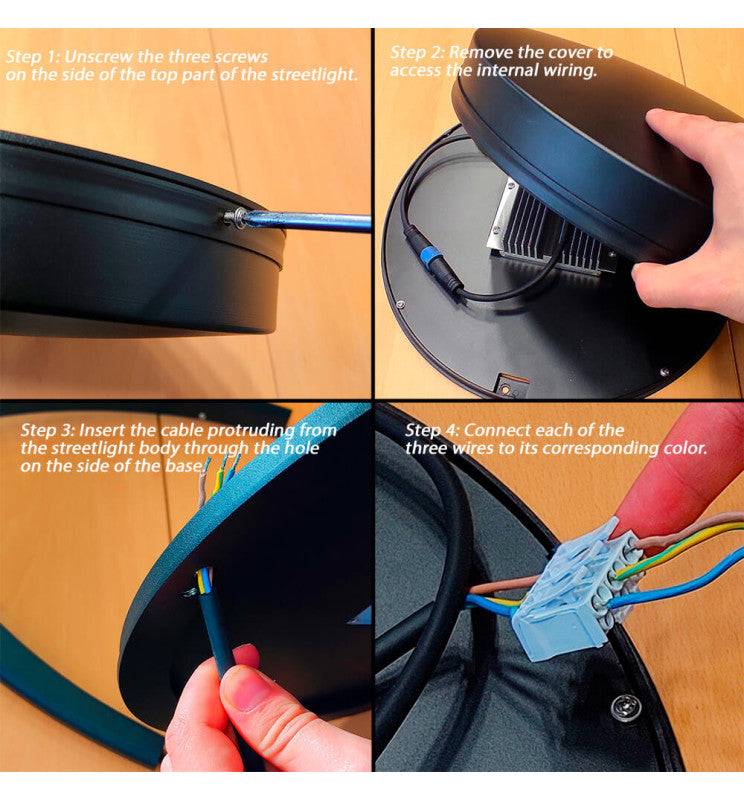 Step 1: Unscrew the three screws on the side of the top part of the streetlight.

Step 2: Remove the cover to access the internal wiring.

Step 3: Insert the cable protruding from the streetlight body through the hole on the side of the base.

Step 4: Connect each of the three wires to its corresponding color.