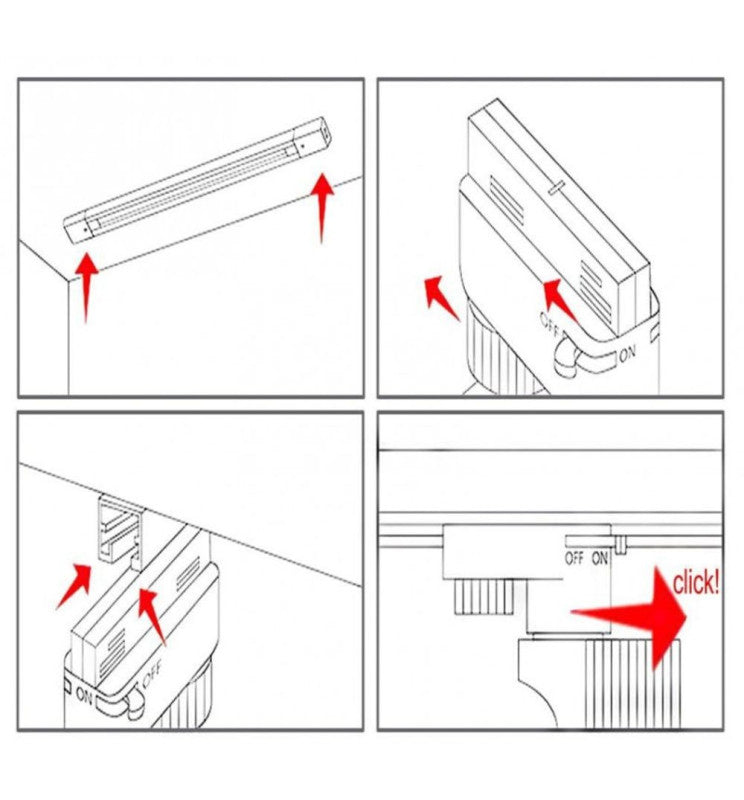 OFF
ON

ON
OFF

OFF ON
click!