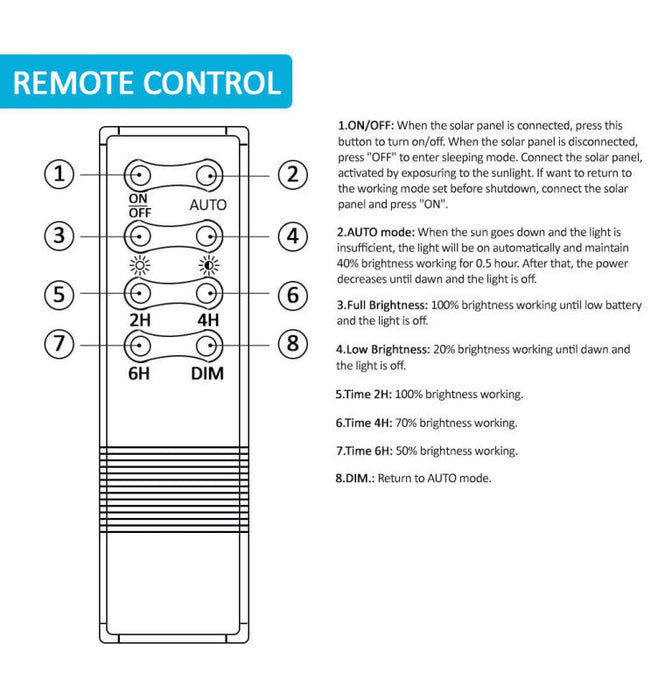 REMOTE CONTROL

1
2
ON
OFF
AUTO
3
4
5
6
2H
4H
7
8
6H
DIM

1.ON/OFF: When the solar panel is connected, press this button to turn on/off. When the solar panel is disconnected, press "OFF" to enter sleeping mode. Connect the solar panel, activated by exposuring to the sunlight. If want to return to the working mode set before shutdown, connect the solar panel and press "ON".

2.AUTO mode: When the sun goes down and the light is insufficient, the light will be on automatically and maintain 40% brightness working for 0.5 hour. After that, the power decreases until dawn and the light is off.

3.Full Brightness: 100% brightness working until low battery and the light is off.

4.Low Brightness: 20% brightness working until dawn and the light is off.

5.Time 2H: 100% brightness working.

6.Time 4H: 70% brightness working.

7.Time 6H: 50% brightness working.

8.DIM.: Return to AUTO mode.